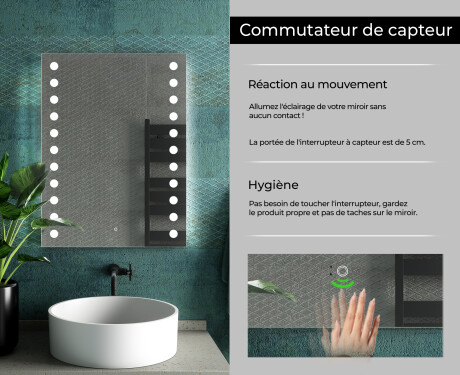 Commutateur de capteur

Réaction au mouvement

Allumez l'éclairage de votre miroir sans aucun contact !

La portée de l'interrupteur à capteur est de 5 cm.

Hygiène

Pas besoin de toucher l'interrupteur, gardez le produit propre et pas de taches sur le miroir.